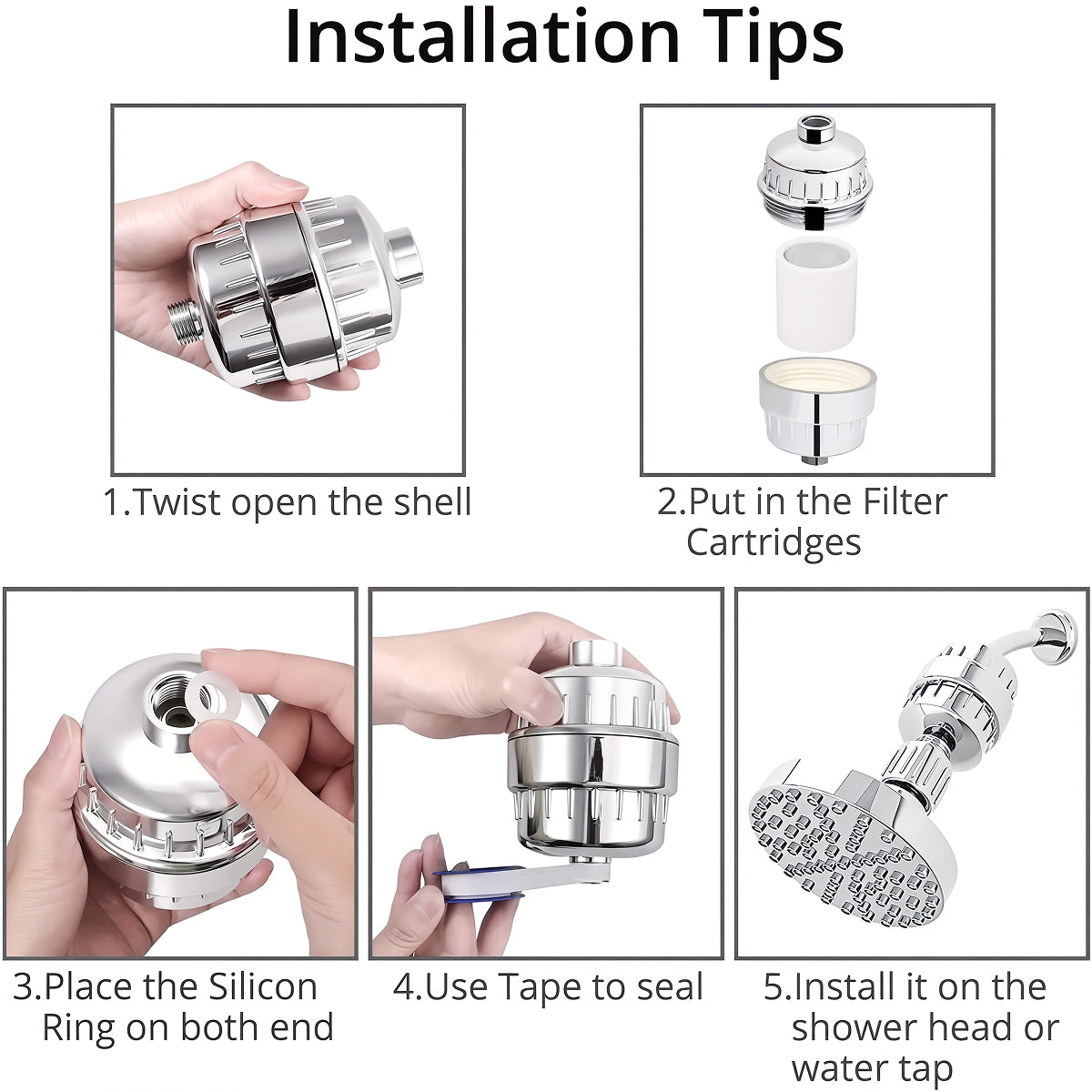 Installation Tips

1.Twist open the shell

2.Put in the Filter Cartridges

3.Place the Silicon Ring on both end

4.Use Tape to seal

5.Install it on the shower head or water tap